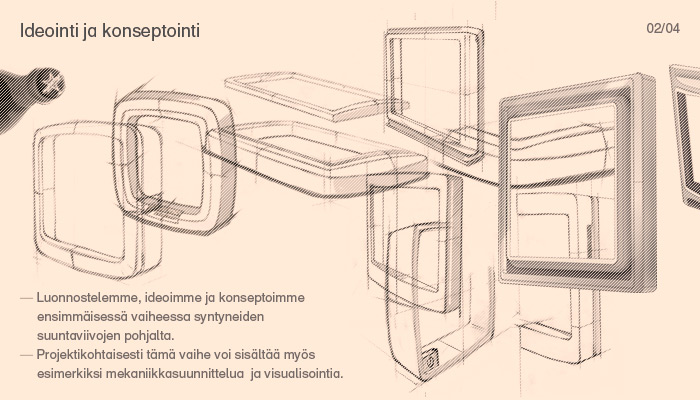 Ideointi ja konseptointi

02/04

— Luonnostelemme, ideoimme ja konseptoimme ensimmäisessä vaiheessa syntyneiden suuntaviivojen pohjalta.
— Projektikohtaisesti tämä vaihe voi sisältää myös esimerkiksi mekaniikkasuunnittelua ja visualisointia.